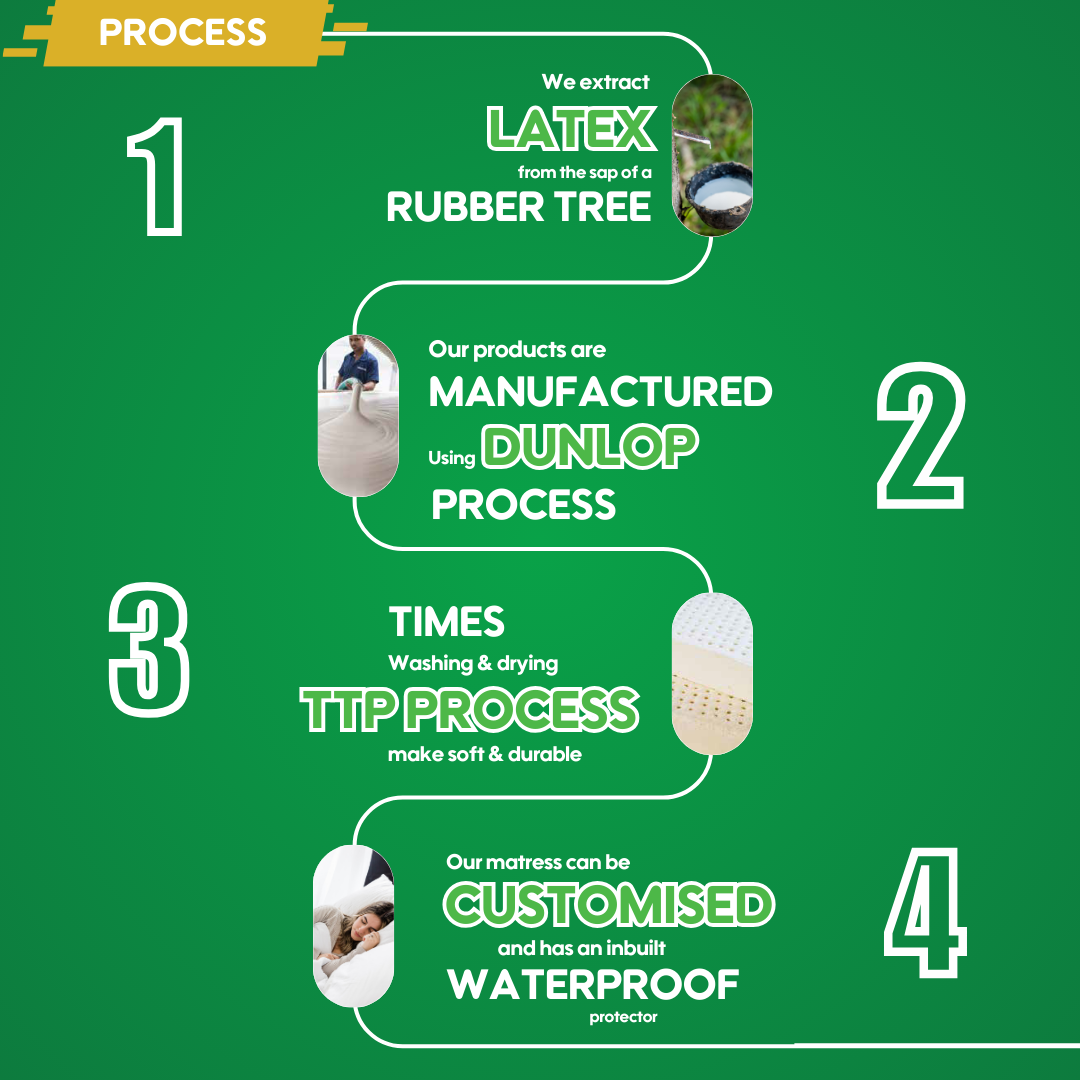 PROCESS

1

We extract
LATEX
from the sap of a
RUBBER TREE

Our products are
MANUFACTURED
Using DUNLOP
PROCESS

2

3

TIMES
Washing & drying
TTP PROCESS
make soft & durable

Our matress can be
CUSTOMISED
and has an inbuilt
WATERPROOF
protector

4